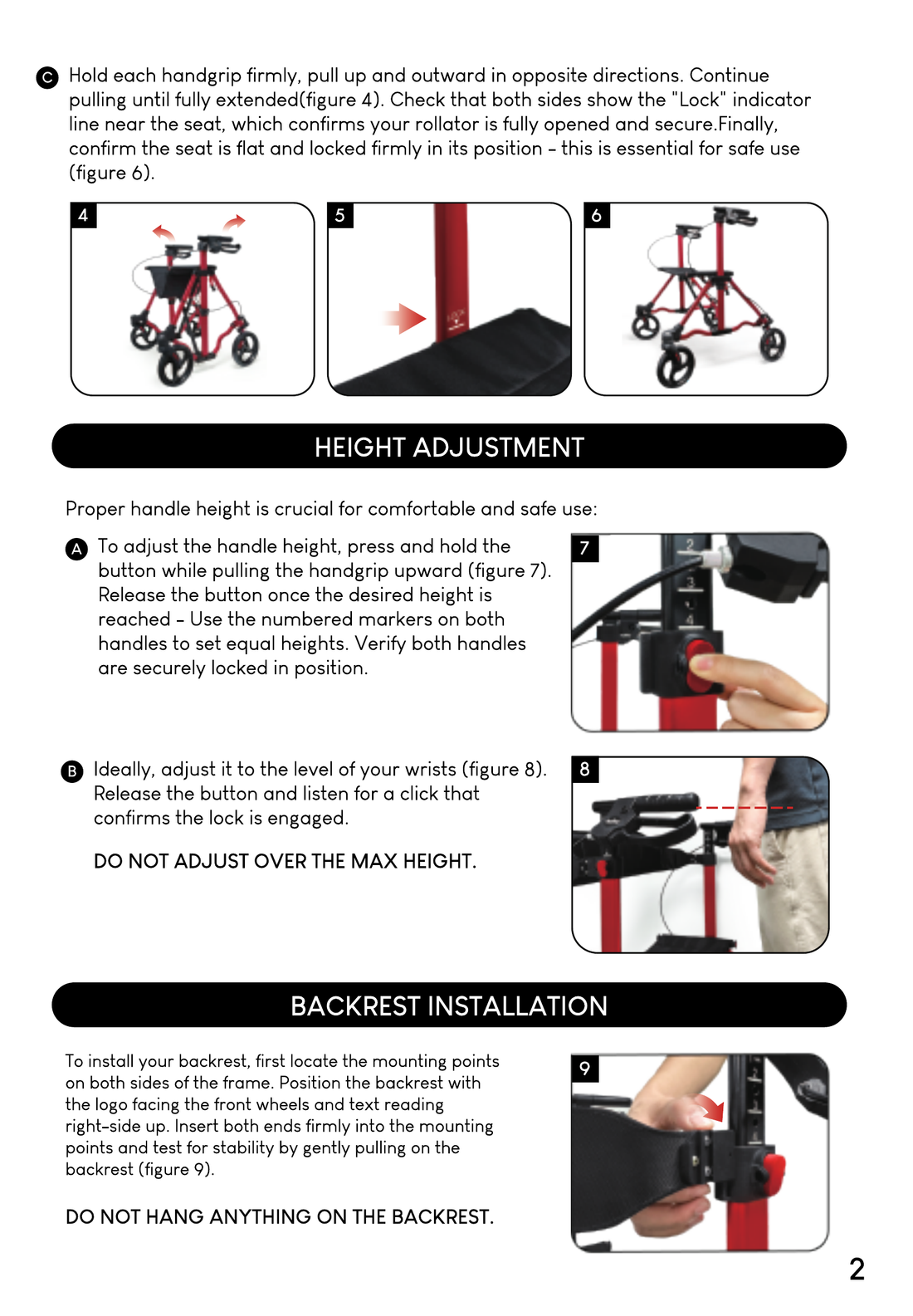 C Hold each handgrip firmly, pull up and outward in opposite directions. Continue pulling until fully extended(figure 4). Check that both sides show the "Lock" indicator line near the seat, which confirms your rollator is fully opened and secure.Finally, confirm the seat is flat and locked firmly in its position - this is essential for safe use (figure 6).

4

5

6

HEIGHT ADJUSTMENT

Proper handle height is crucial for comfortable and safe use:

A To adjust the handle height, press and hold the button while pulling the handgrip upward (figure 7). Release the button once the desired height is reached - Use the numbered markers on both handles to set equal heights. Verify both handles are securely locked in position.

7

2
3
4

B Ideally, adjust it to the level of your wrists (figure 8). Release the button and listen for a click that confirms the lock is engaged.

DO NOT ADJUST OVER THE MAX HEIGHT.

8

BACKREST INSTALLATION

To install your backrest, first locate the mounting points on both sides of the frame. Position the backrest with the logo facing the front wheels and text reading right-side up. Insert both ends firmly into the mounting points and test for stability by gently pulling on the backrest (figure 9).

DO NOT HANG ANYTHING ON THE BACKREST.

9

2