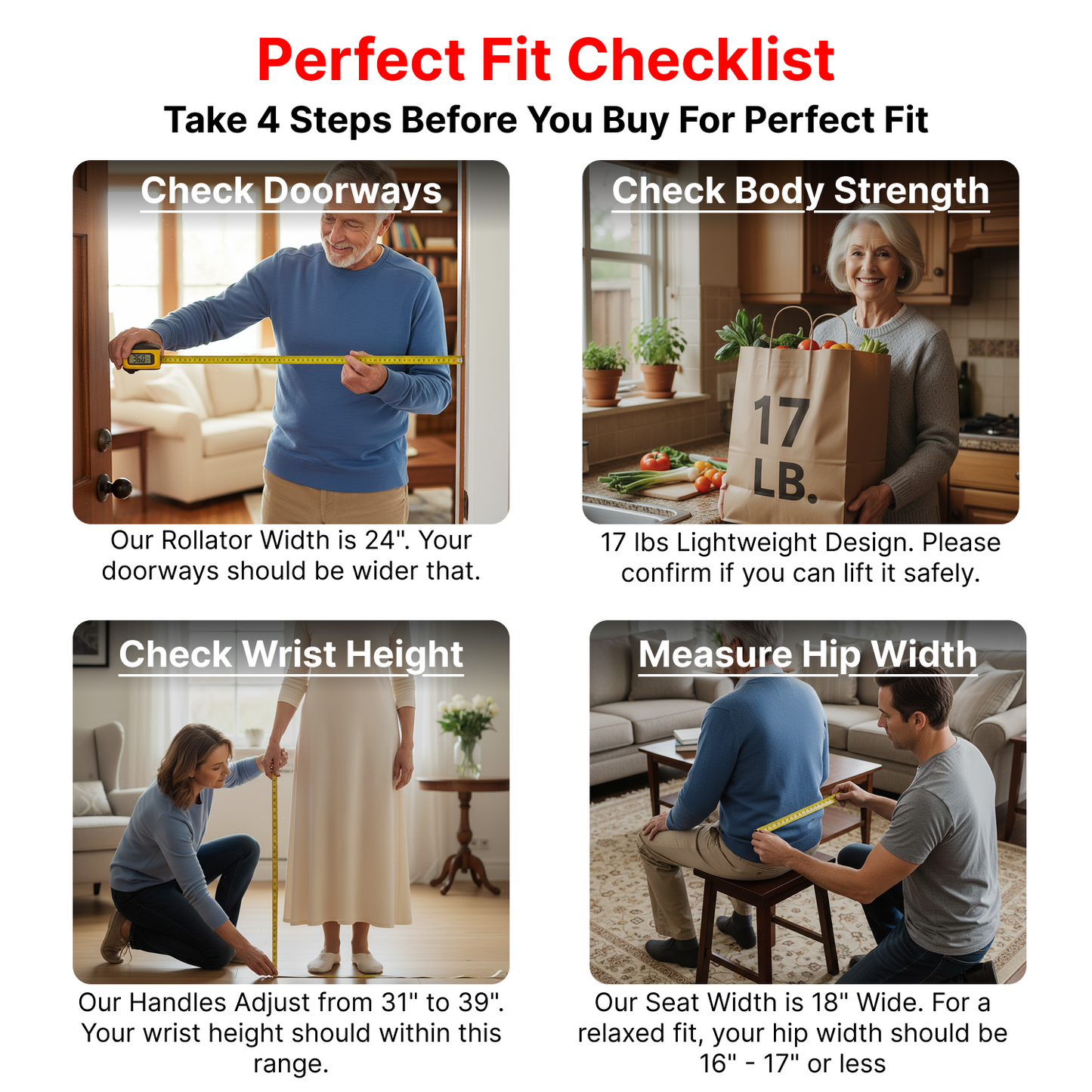 Perfect Fit Checklist

Take 4 Steps Before You Buy For Perfect Fit

Check Doorways

Our Rollator Width is 24". Your doorways should be wider that.

Check Body Strength

17 LB.

17 lbs Lightweight Design. Please confirm if you can lift it safely.

Check Wrist Height

Our Handles Adjust from 31" to 39". Your wrist height should within this range.

Measure Hip Width

Our Seat Width is 18" Wide. For a relaxed fit, your hip width should be 16" - 17" or less